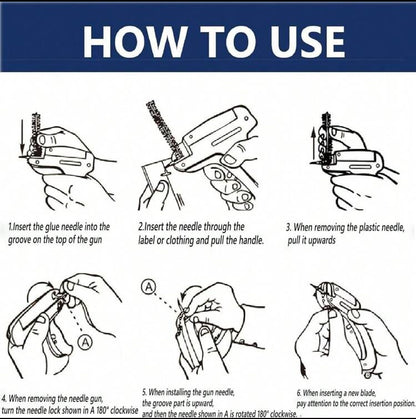 HOW TO USE

1.Insert the glue needle into the groove on the top of the gun

2.Insert the needle through the label or clothing and pull the handle.

3. When removing the plastic needle, pull it upwards

A

4. When removing the needle gun, turn the needle lock shown in A 180° clockwise

A

5. When installing the gun needle, the groove part is upward, and then the needle shown in A is rotated 180° clockwise.

6. When inserting a new blade, pay attention to the correct insertion position.